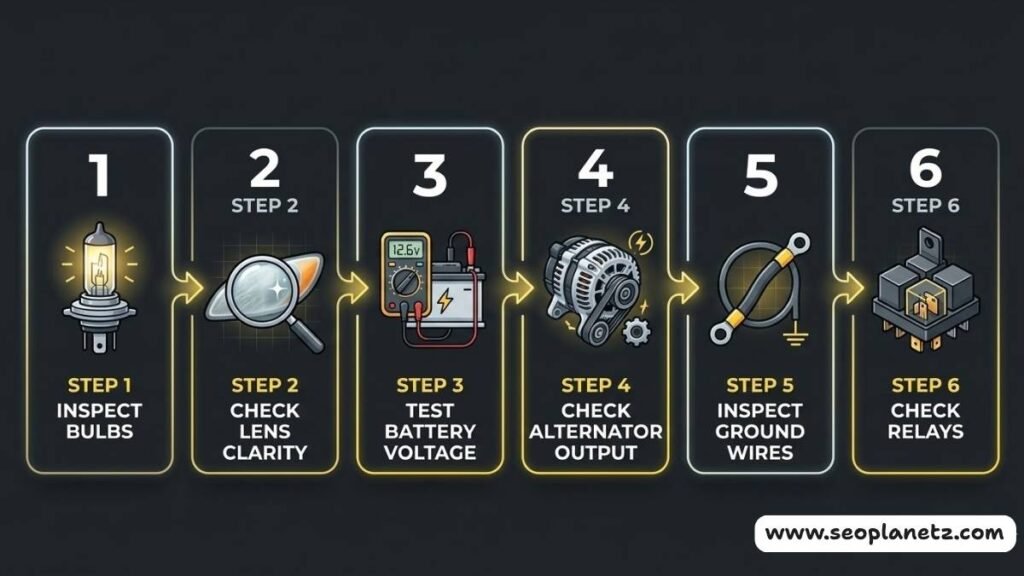 1

STEP 1
INSPECT BULBS

2
STEP 2

STEP 2
CHECK LENS CLARITY

3

12.6V

STEP 3
TEST BATTERY VOLTAGE

4
STEP 4

STEP 4
CHECK ALTERNATOR OUTPUT

5

STEP 5
INSPECT GROUND WIRES

6
STEP 6

STEP 6
CHECK RELAYS

www.seoplanetz.com