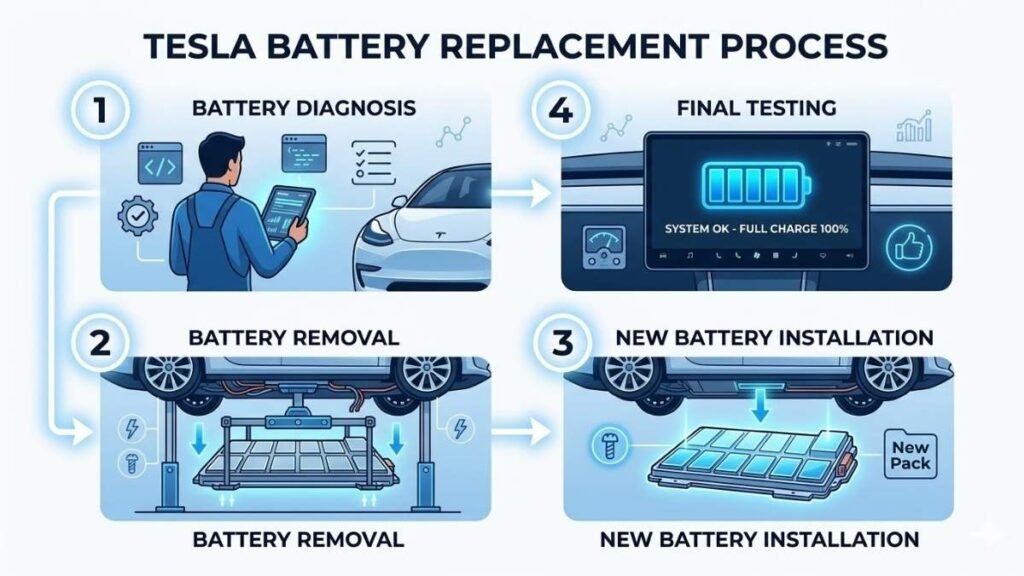 TESLA BATTERY REPLACEMENT PROCESS

1
BATTERY DIAGNOSIS

</>

4
FINAL TESTING

SYSTEM OK - FULL CHARGE 100%

2
BATTERY REMOVAL

BATTERY REMOVAL

3
NEW BATTERY INSTALLATION

New Pack

NEW BATTERY INSTALLATION