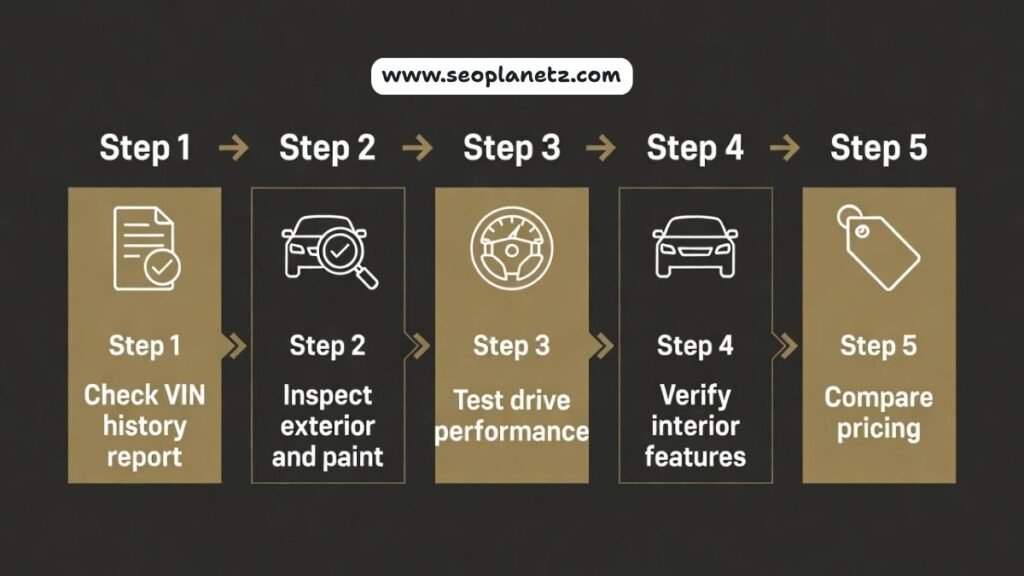 www.seoplanetz.com

Step 1 → Step 2 → Step 3 → Step 4 → Step 5

Step 1
Check VIN history report

Step 2
Inspect exterior and paint

Step 3
Test drive performance

Step 4
Verify interior features

Step 5
Compare pricing